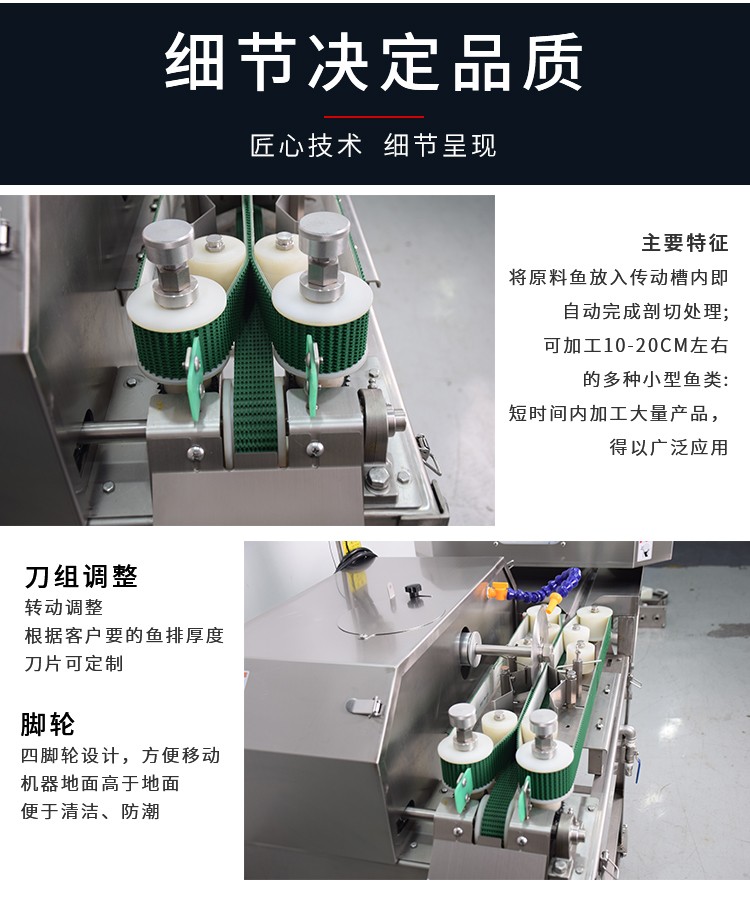 细节决定品质

匠心技术 细节呈现

主要特征

将原料鱼放入传动槽内即自动完成剖切处理;

可加工10-20CM左右的多种小型鱼类:

短时间内加工大量产品，得以广泛应用

刀组调整

转动调整
根据客户要的鱼排厚度
刀片可定制

脚轮

四脚轮设计，方便移动
机器地面高于地面
便于清洁、防潮