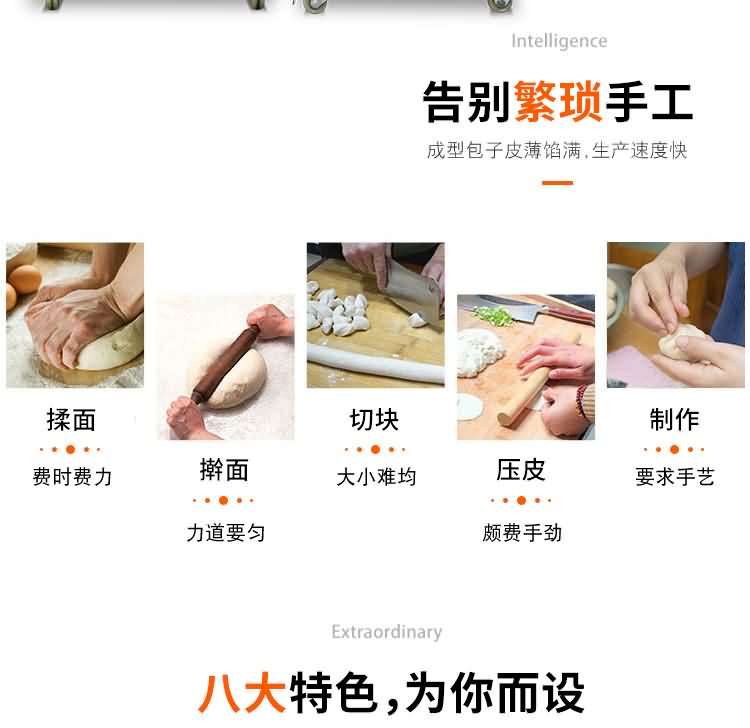 Intelligence

告别繁琐手工

成型包子皮薄馅满,生产速度快

揉面

费时费力

擀面

力道要匀

切块

大小难均

压皮

颇费手劲

制作

要求手艺

Extraordinary

八大特色,为你而设