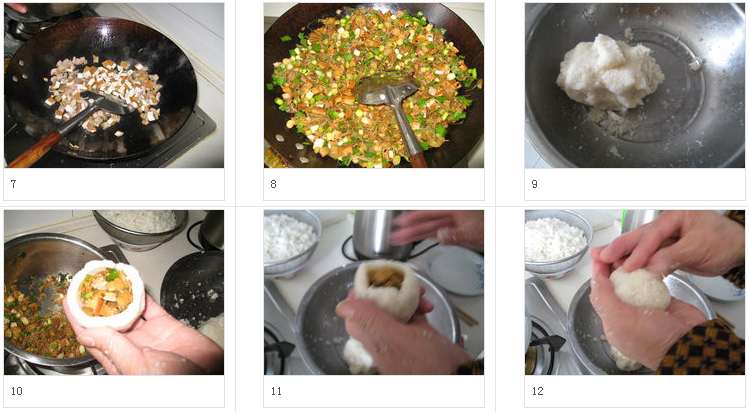 7

8

9

10

11

12