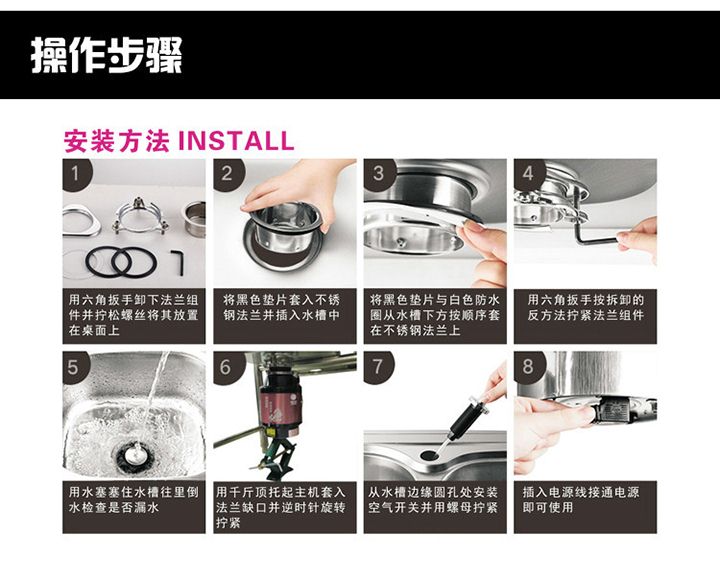 操作步骤

安装方法 INSTALL

1
用六角扳手卸下法兰组件并拧松螺丝将其放置在桌面上

2
将黑色垫片套入不锈钢法兰并插入水槽中

3
将黑色垫片与白色防水圈从水槽下方按顺序套在不锈钢法兰上

4
用六角扳手按拆卸的反方法拧紧法兰组件

5
用水塞塞住水槽往里倒水检查是否漏水

6
用千斤顶托起主机套入法兰缺口并逆时针旋转拧紧

7
从水槽边缘圆孔处安装空气开关并用螺母拧紧

8
插入电源线接通电源即可使用